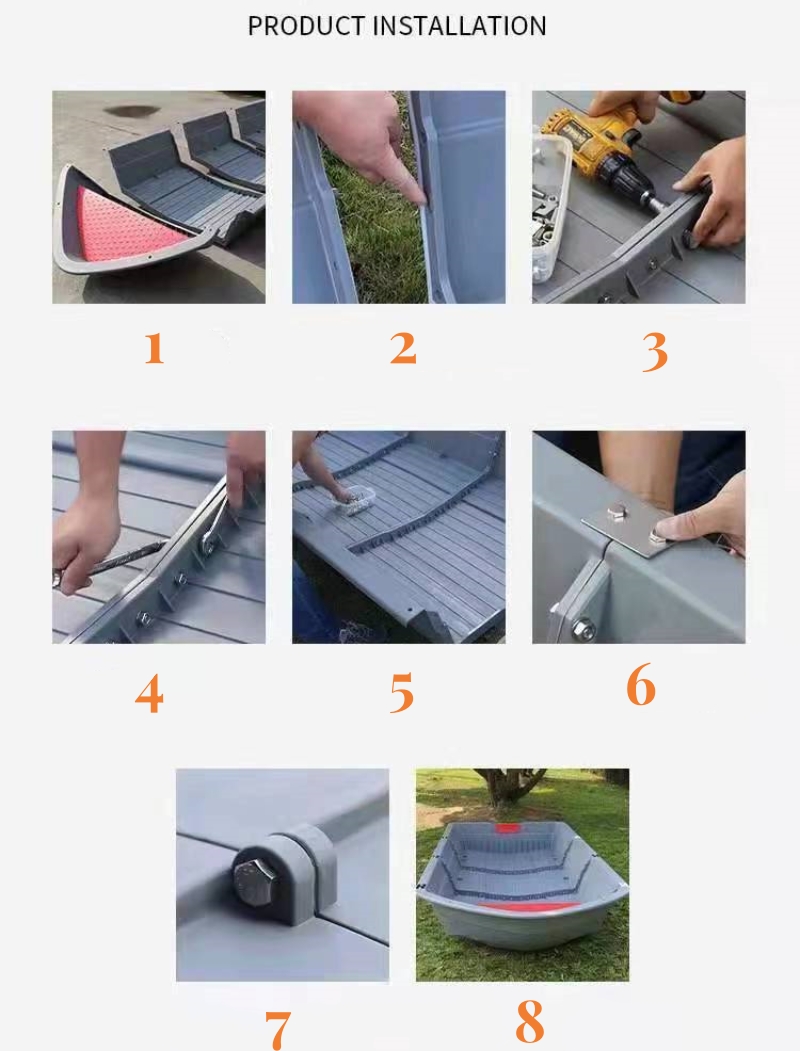 PRODUCT INSTALLATION

1

2

3

4

5

6

7

8